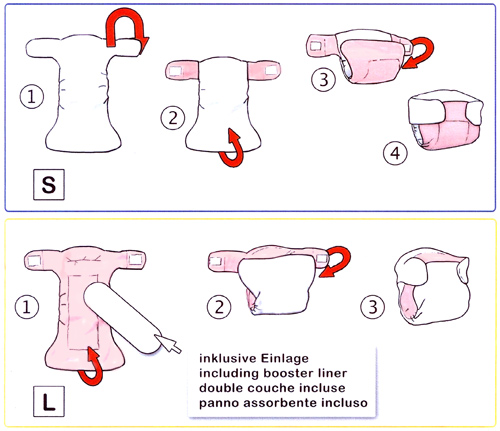 1

2

3

4

S

1

2

3

inklusive Einlage
including booster liner
double couche incluse
panno assorbente incluso

L