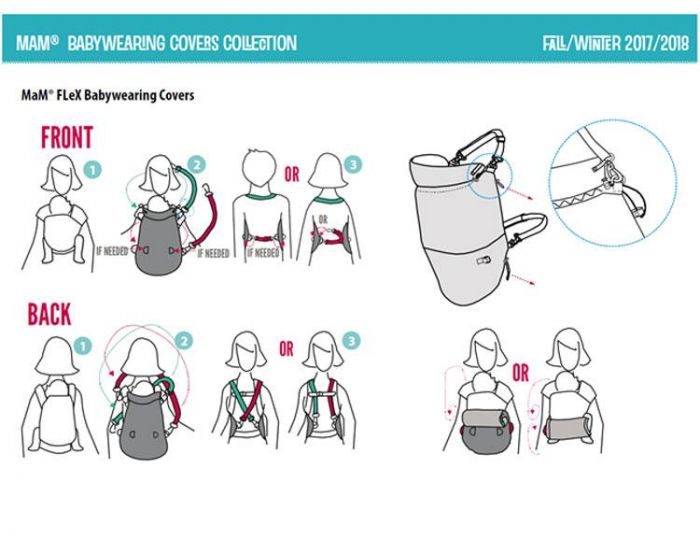 MAM® BABYWEARING COVERS COLLECTION

FALL/WINTER 2017/2018

MaM® FLeX Babywearing Covers

FRONT

1

2

IF NEEDED

IF NEEDED

OR

IF NEEDED

3

OR

BACK

1

2

OR

3

OR