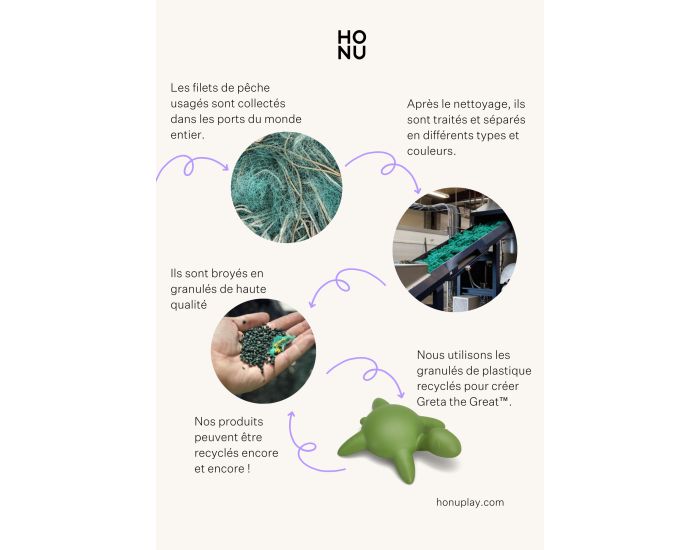 HO
NU

Les filets de pêche usagés sont collectés dans les ports du monde entier.

Après le nettoyage, ils sont traités et séparés en différents types et couleurs.

Ils sont broyés en granulés de haute qualité

Nous utilisons les granulés de plastique recyclés pour créer Greta the Great™.

Nos produits peuvent être recyclés encore et encore !

honuplay.com