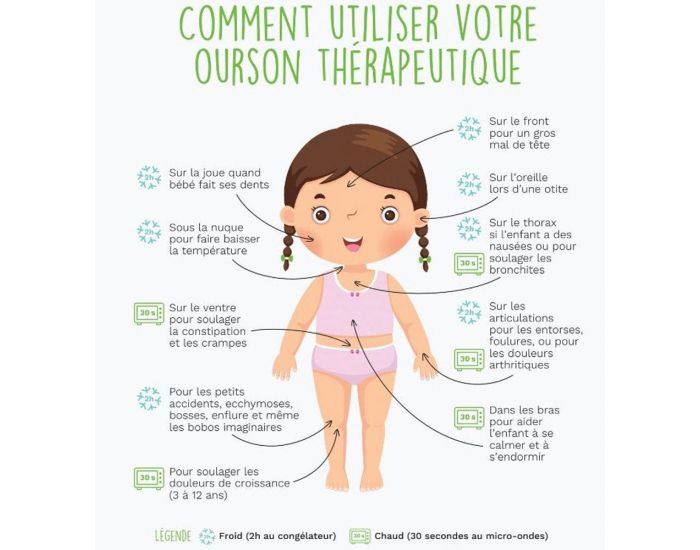 COMMENT UTILISER VOTRE OURSON THÉRAPEUTIQUE

2h Sur la joue quand bébé fait ses dents

2h Sous la nuque pour faire baisser la température

30 s Sur le ventre pour soulager la constipation et les crampes

2h Pour les petits accidents, ecchymoses, bosses, enflure et même les bobos imaginaires

30 s Pour soulager les douleurs de croissance (3 à 12 ans)

2h Sur le front pour un gros mal de tête

2h Sur l'oreille lors d'une otite

2h 30 s Sur le thorax si l'enfant a des nausées ou pour soulager les bronchites

2h 30 s Sur les articulations pour les entorses, foulures, ou pour les douleurs arthritiques

30 s Dans les bras pour aider l'enfant à se calmer et à s'endormir

LÉGENDE 2h Froid (2h au congélateur) 30 s Chaud (30 secondes au micro-ondes)