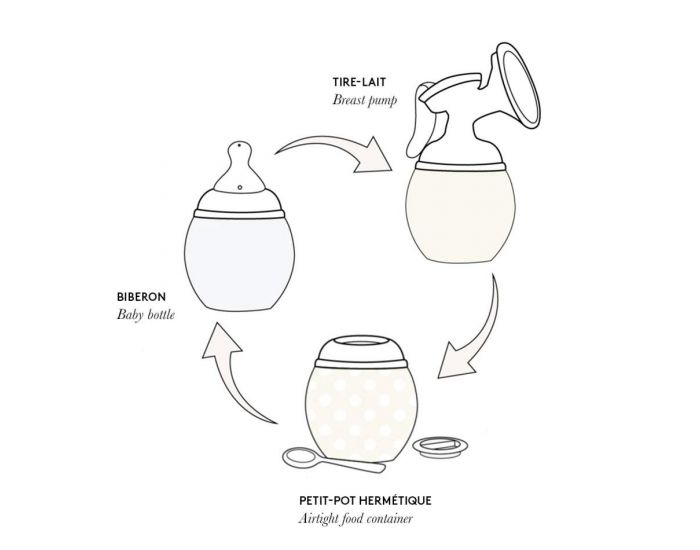 TIRE-LAIT
Breast pump

BIBERON
Baby bottle

PETIT-POT HERMÉTIQUE
Airtight food container