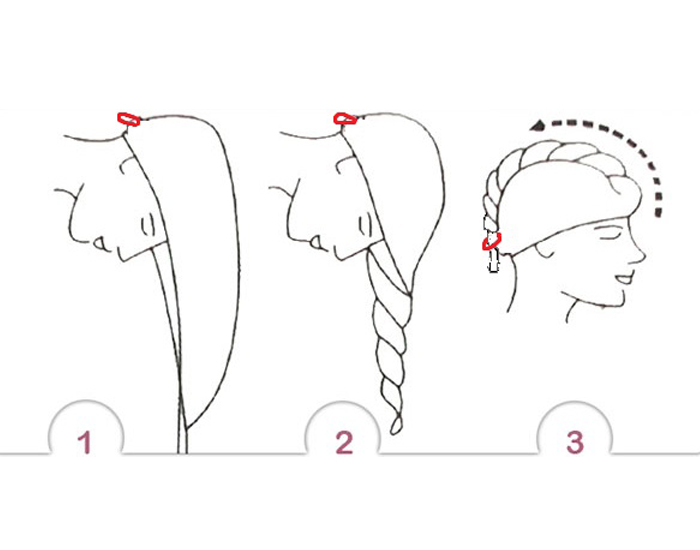 1

2

3