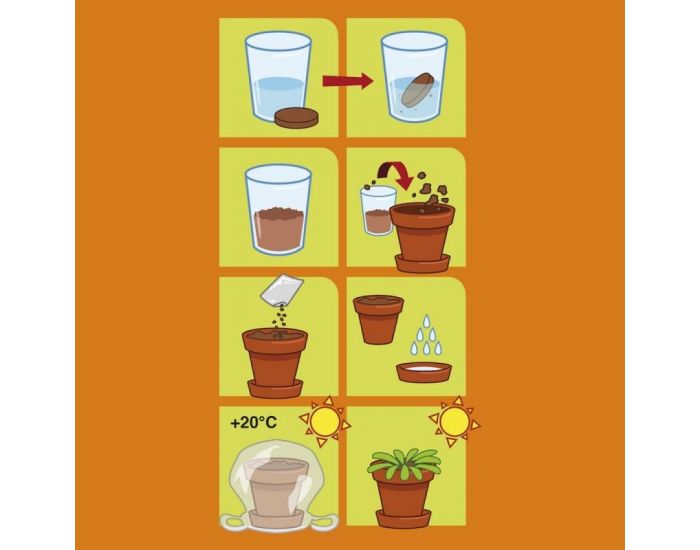 +20°C