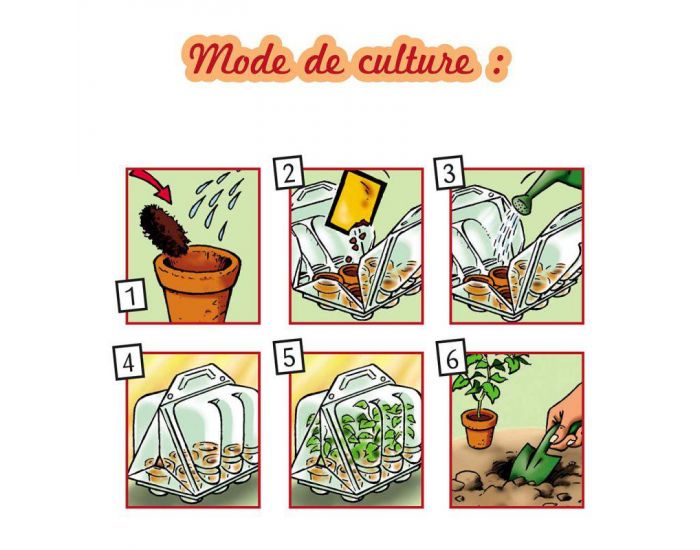 Mode de culture :

1

2

3

4

5

6