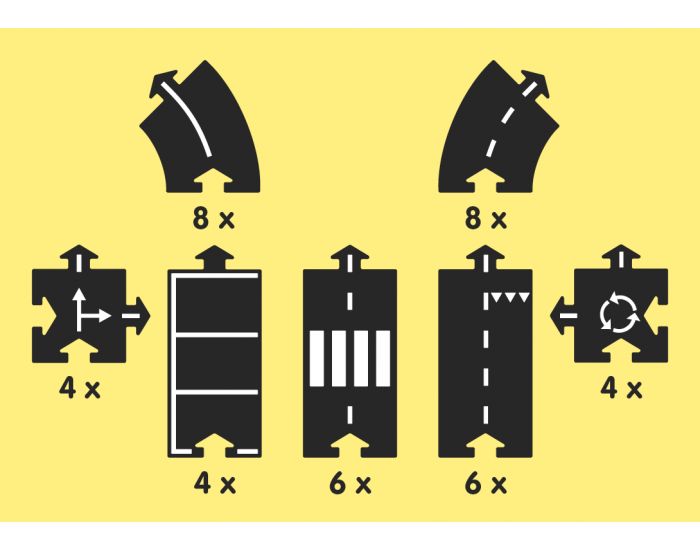 8 x

8 x

4 x

4 x

6 x

6 x

4 x