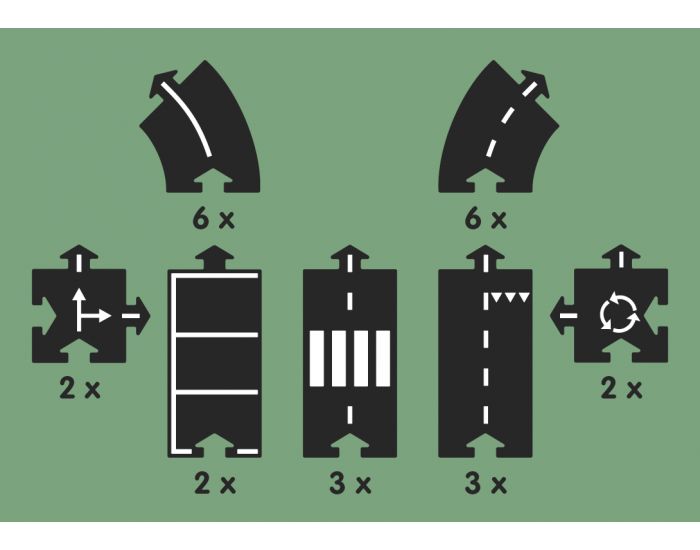 6 x

6 x

2 x

2 x

3 x

3 x

2 x