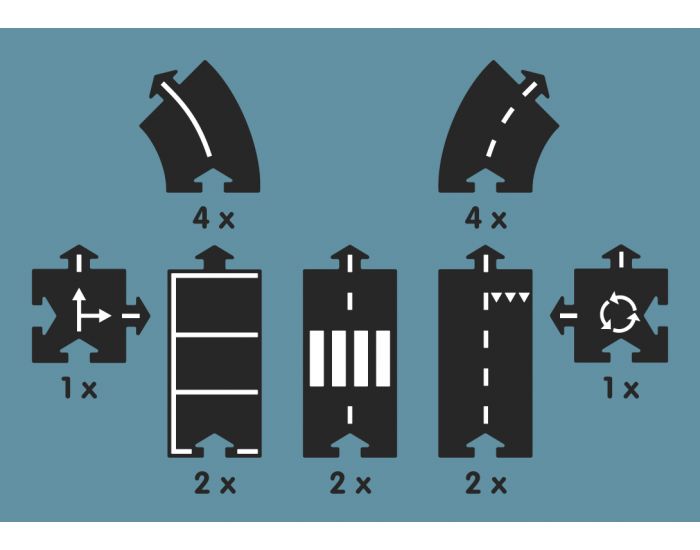 4 x

4 x

1 x

2 x

2 x

2 x

1 x