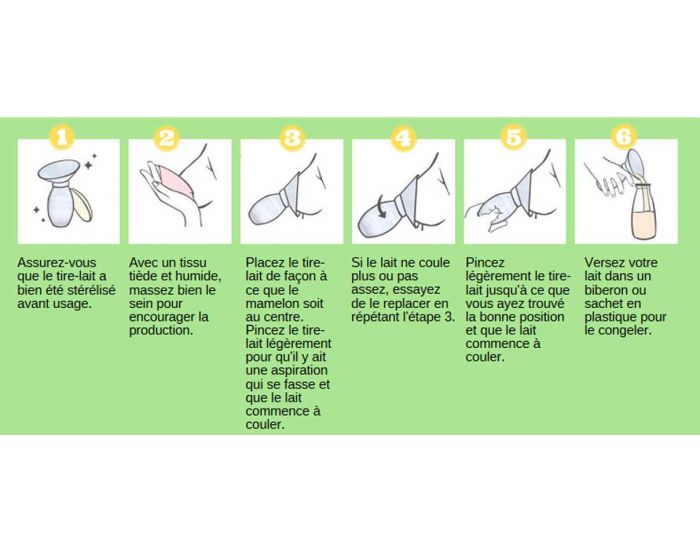 1

Assurez-vous que le tire-lait a bien été stérélisé avant usage.

2

Avec un tissu tiède et humide, massez bien le sein pour encourager la production.

3

Placez le tire-lait de façon à ce que le mamelon soit au centre. Pincez le tire-lait légèrement pour qu'il y ait une aspiration qui se fasse et que le lait commence à couler.

4

Si le lait ne coule plus ou pas assez, essayez de le replacer en répétant l'étape 3.

5

Pincez légèrement le tire-lait jusqu'à ce que vous ayez trouvé la bonne position et que le lait commence à couler.

6

Versez votre lait dans un biberon ou sachet en plastique pour le congeler.