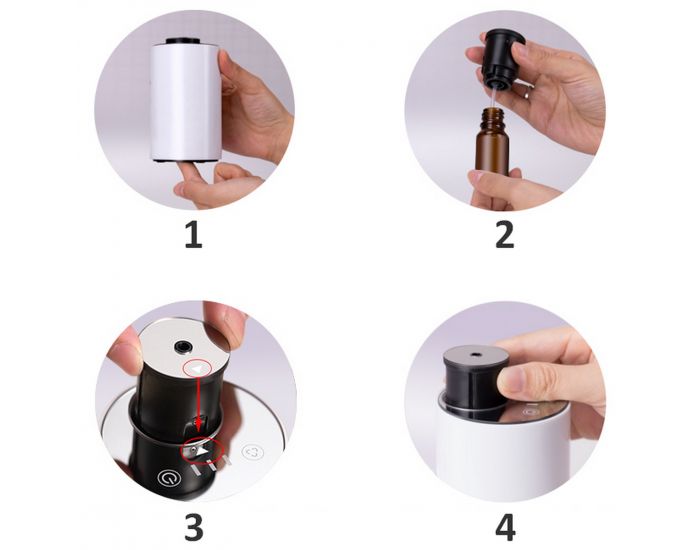 1

2

3

4