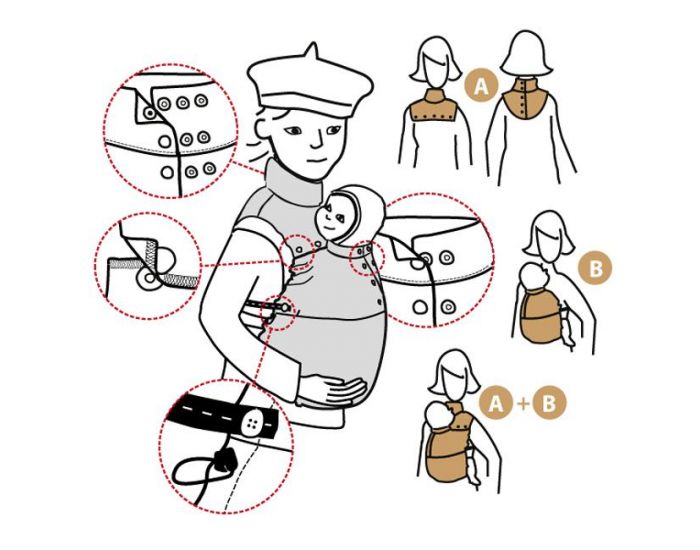 A

B

A + B