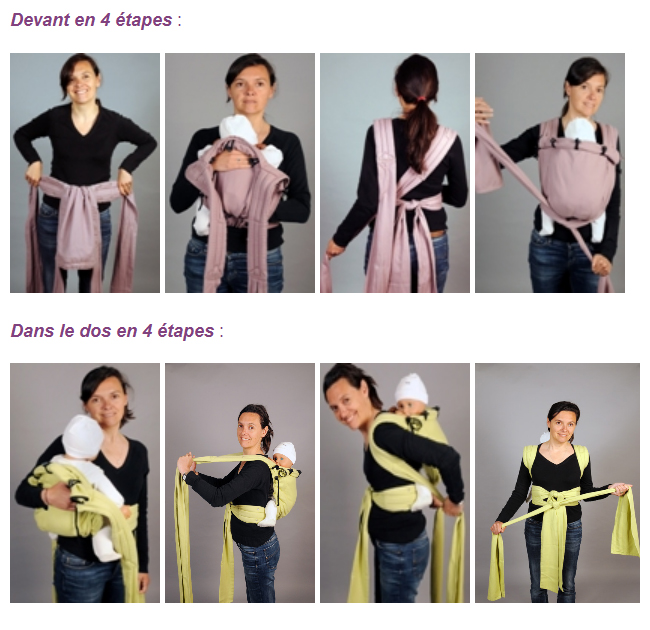 Devant en 4 étapes :

Dans le dos en 4 étapes :