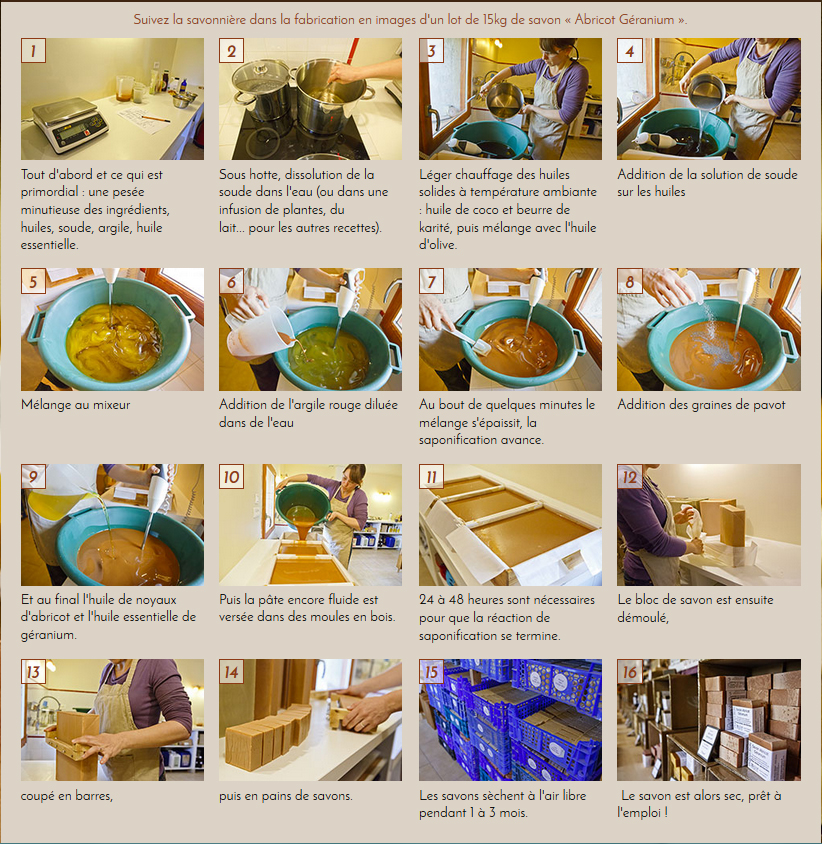 Suivez la savonnière dans la fabrication en images d'un lot de 15kg de savon « Abricot Géranium ».

1

Tout d'abord et ce qui est primordial : une pesée minutieuse des ingrédients, huiles, soude, argile, huile essentielle.

2

Sous hotte, dissolution de la soude dans l'eau (ou dans une infusion de plantes, du lait... pour les autres recettes).

3

Léger chauffage des huiles solides à température ambiante : huile de coco et beurre de karité, puis mélange avec l'huile d'olive.

4

Addition de la solution de soude sur les huiles

5

Mélange au mixeur

6

Addition de l'argile rouge diluée dans de l'eau

7

Au bout de quelques minutes le mélange s'épaissit, la saponification avance.

8

Addition des graines de pavot

9

Et au final l'huile de noyaux d'abricot et l'huile essentielle de géranium.

10

Puis la pâte encore fluide est versée dans des moules en bois.

11

24 à 48 heures sont nécessaires pour que la réaction de saponification se termine.

12

Le bloc de savon est ensuite démoulé,

13

coupé en barres,

14

puis en pains de savons.

15

Les savons sèchent à l'air libre pendant 1 à 3 mois.

16

Le savon est alors sec, prêt à l'emploi !